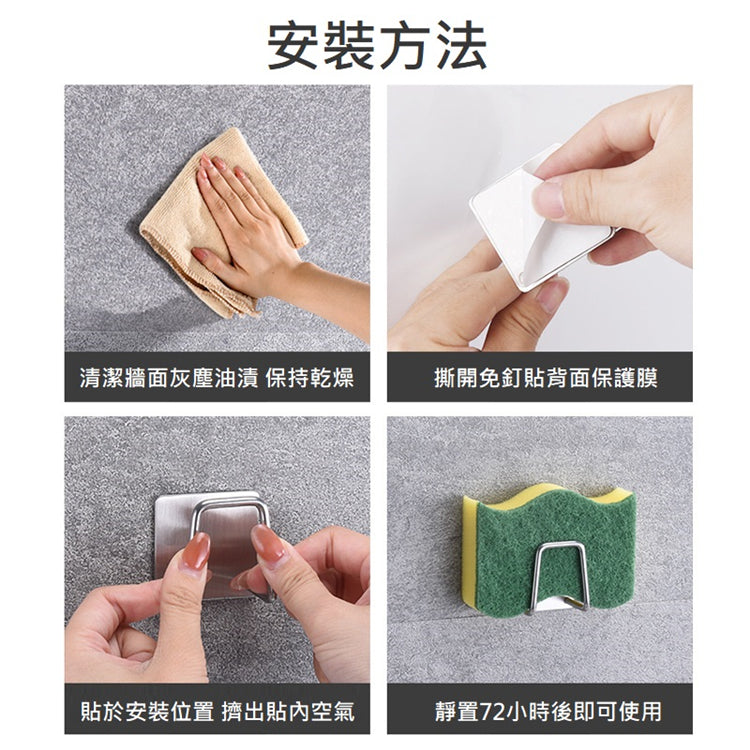 安裝方法

清潔牆面灰塵油漬 保持乾燥

撕開免釘貼背面保護膜

貼於安裝位置 擠出貼內空氣

靜置72小時後即可使用