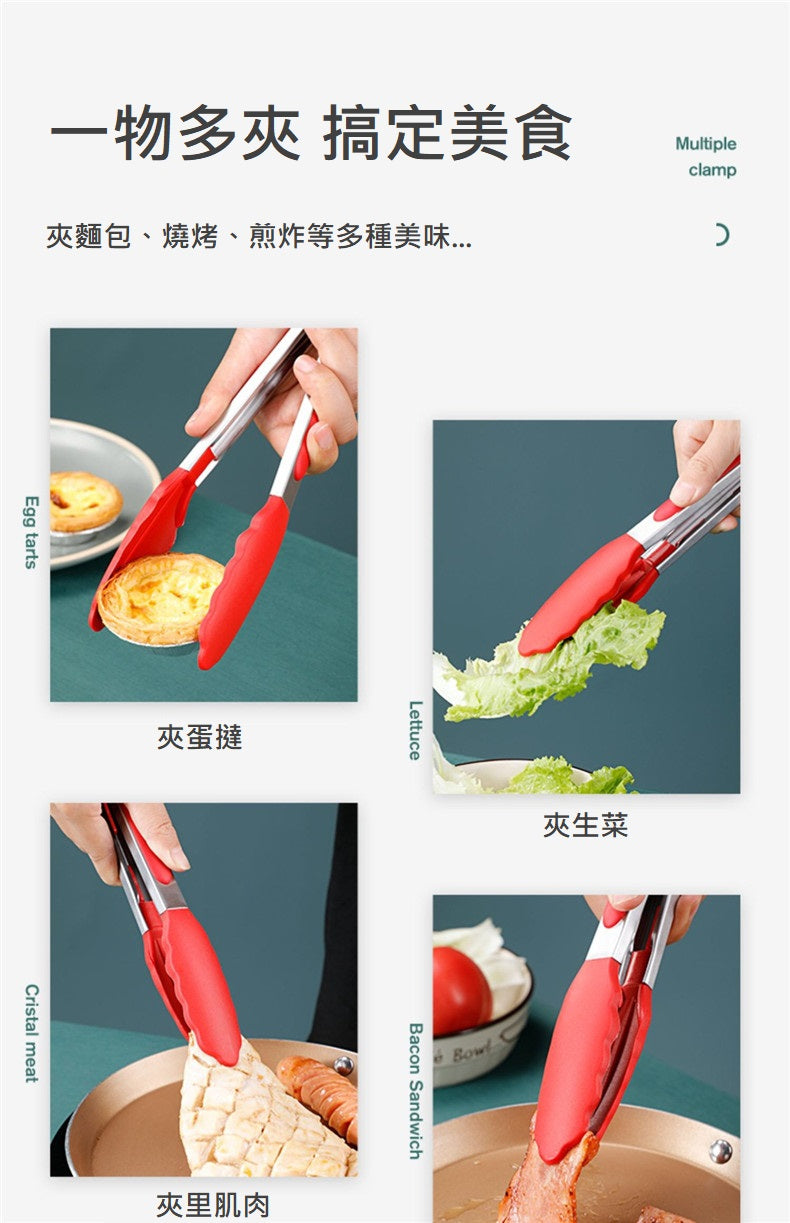 一物多夾 搞定美食

Multiple clamp

夾麵包、燒烤、煎炸等多種美味...

Egg tarts

夾蛋撻

Lettuce

夾生菜

Cristal meat

夾里肌肉

Bacon Sandwich

é Bowl