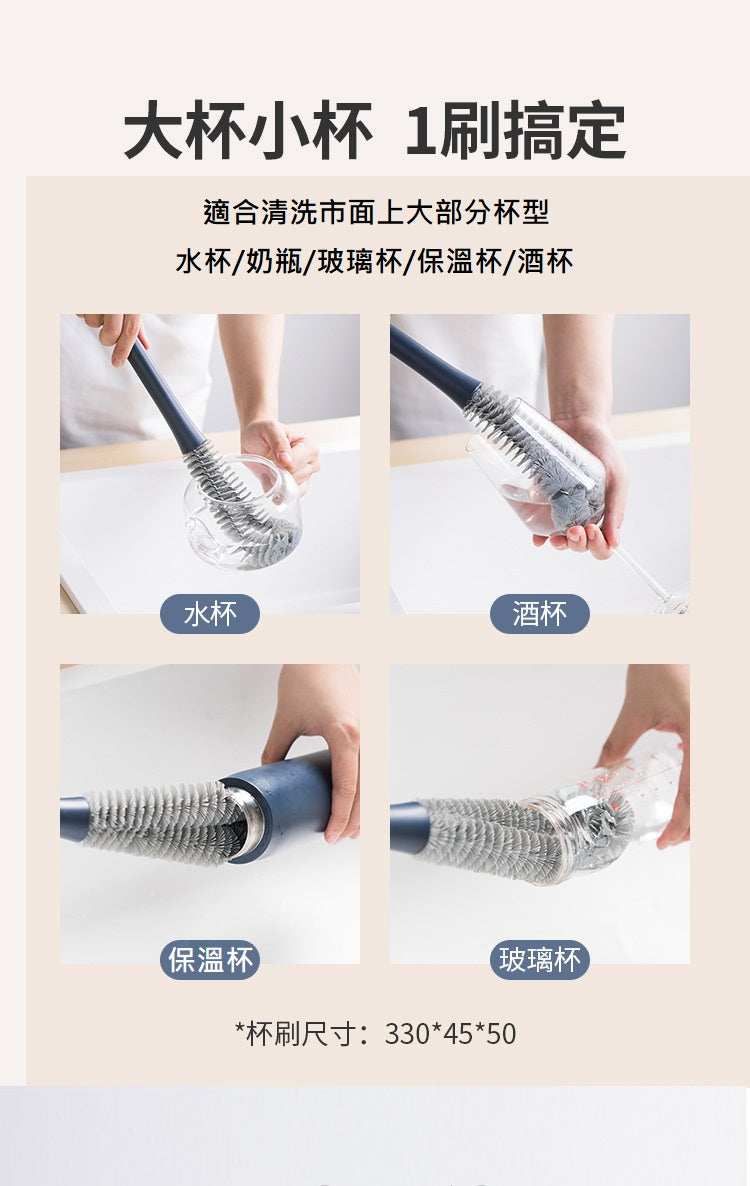 大杯小杯 1刷搞定

適合清洗市面上大部分杯型
水杯/奶瓶/玻璃杯/保溫杯/酒杯

水杯

酒杯

保溫杯

玻璃杯

*杯刷尺寸：330*45*50