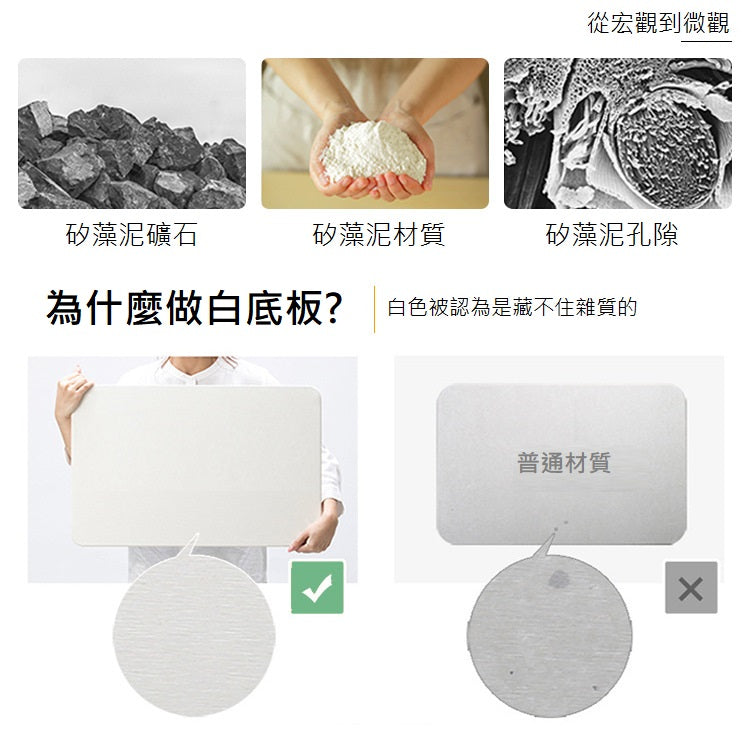 從宏觀到微觀

矽藻泥礦石

矽藻泥材質

矽藻泥孔隙

為什麼做白底板?

白色被認為是藏不住雜質的

普通材質